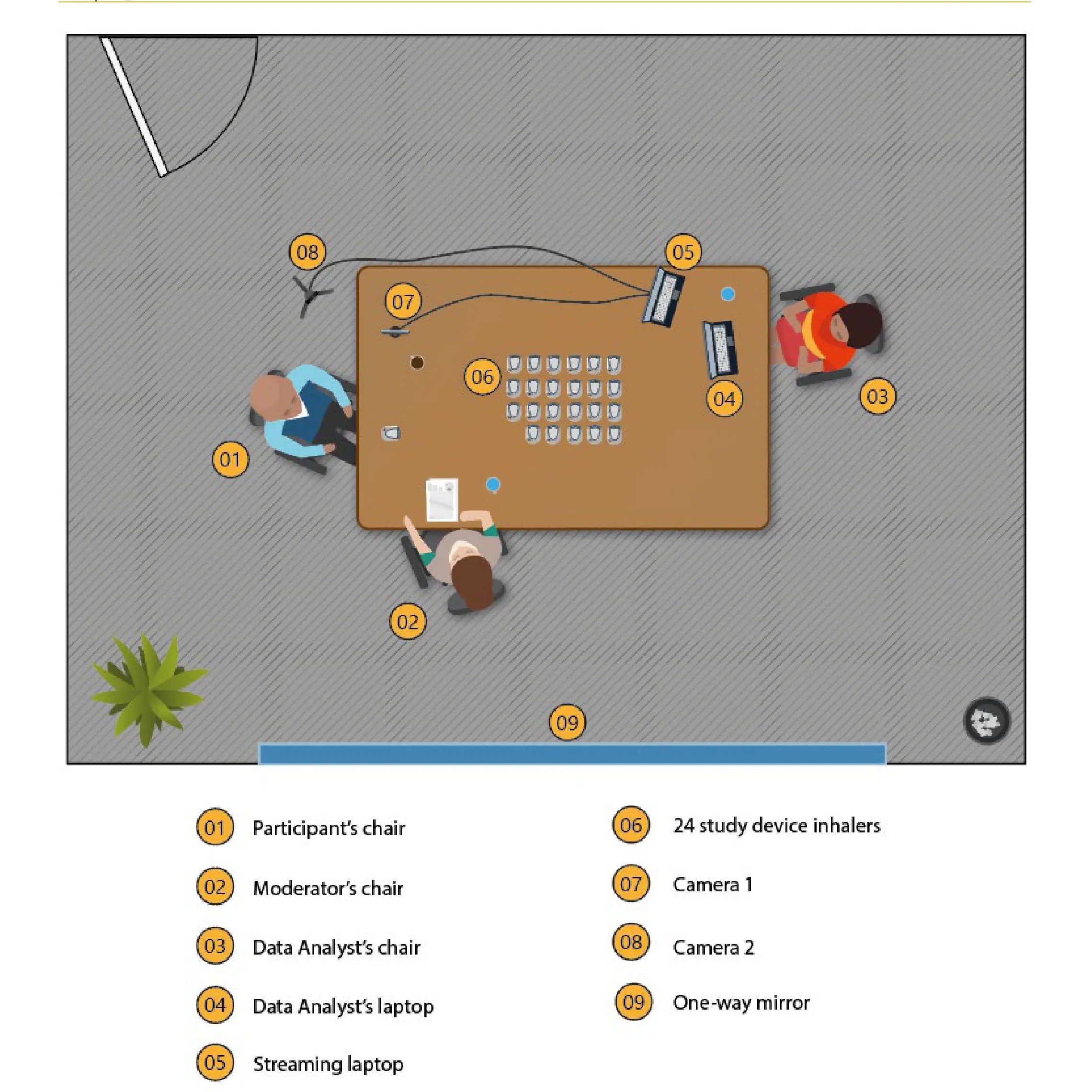 08

05

07

06

04

03

01

02

09

01 Participant's chair

02 Moderator's chair

03 Data Analyst's chair

04 Data Analyst's laptop

05 Streaming laptop

06 24 study device inhalers

07 Camera 1

08 Camera 2

09 One-way mirror